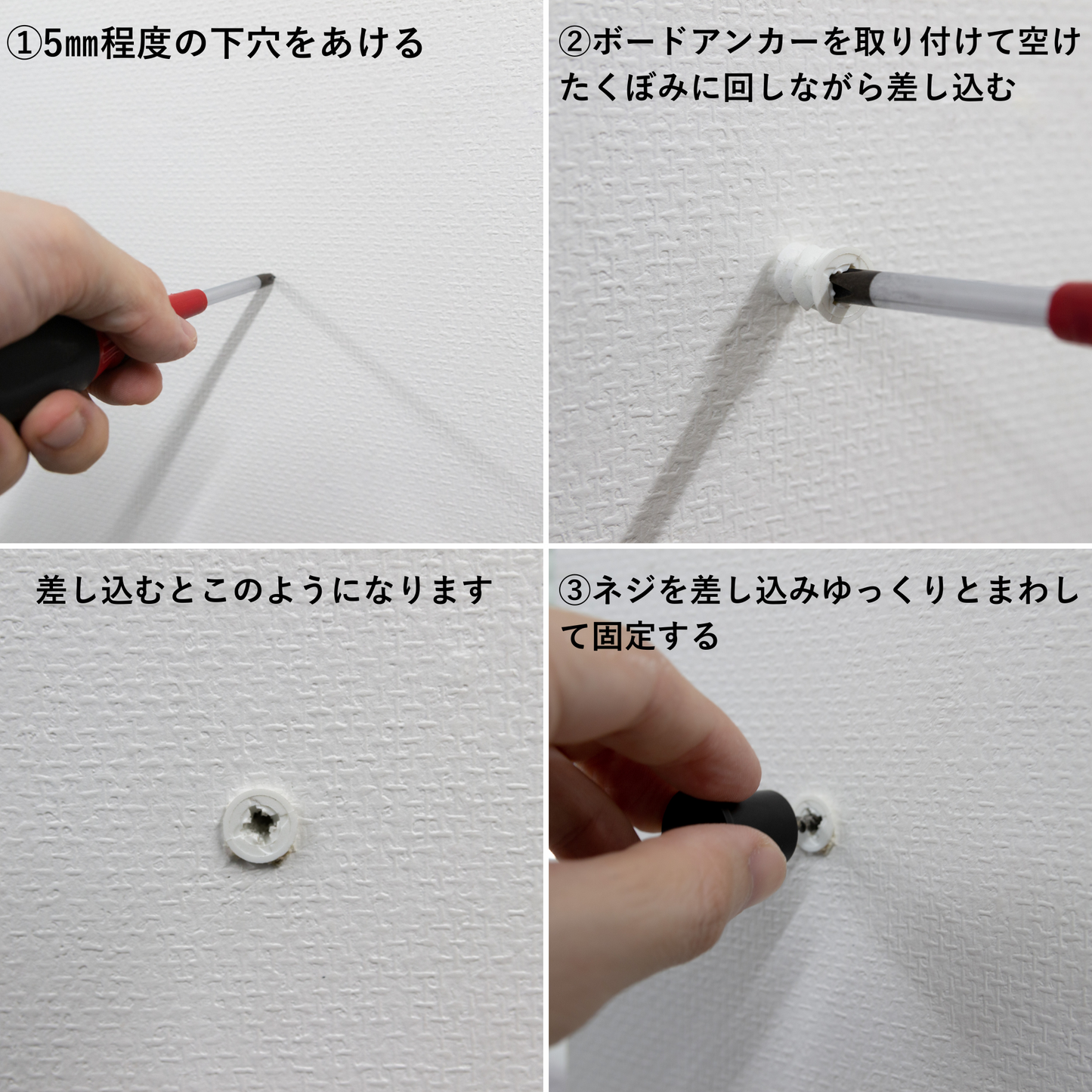 ①5㎜程度の下穴をあける

②ボードアンカーを取り付けて空けたくぼみに回しながら差し込む

差し込むとこのようになります

③ネジを差し込みゆっくりとまわして固定する