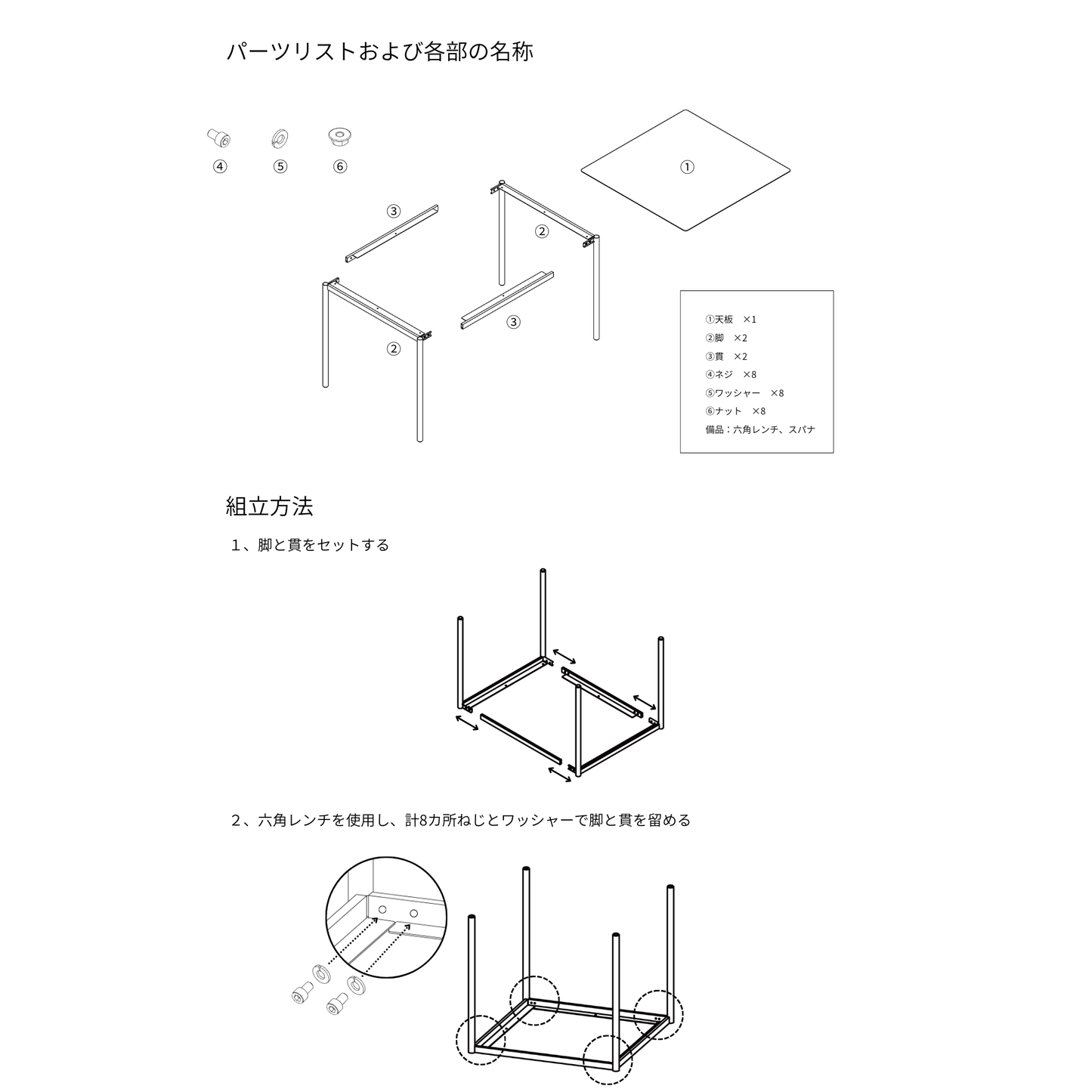 パーツリストおよび各部の名称

④ ⑤ ⑥

①

③

②

③

②

①天板 ×1
②脚 ×2
③貫 ×2
④ネジ ×8
⑤ワッシャー ×8
⑥ナット ×8
備品：六角レンチ、スパナ

組立方法

1、脚と貫をセットする

2、六角レンチを使用し、計8カ所ねじとワッシャーで脚と貫を留める