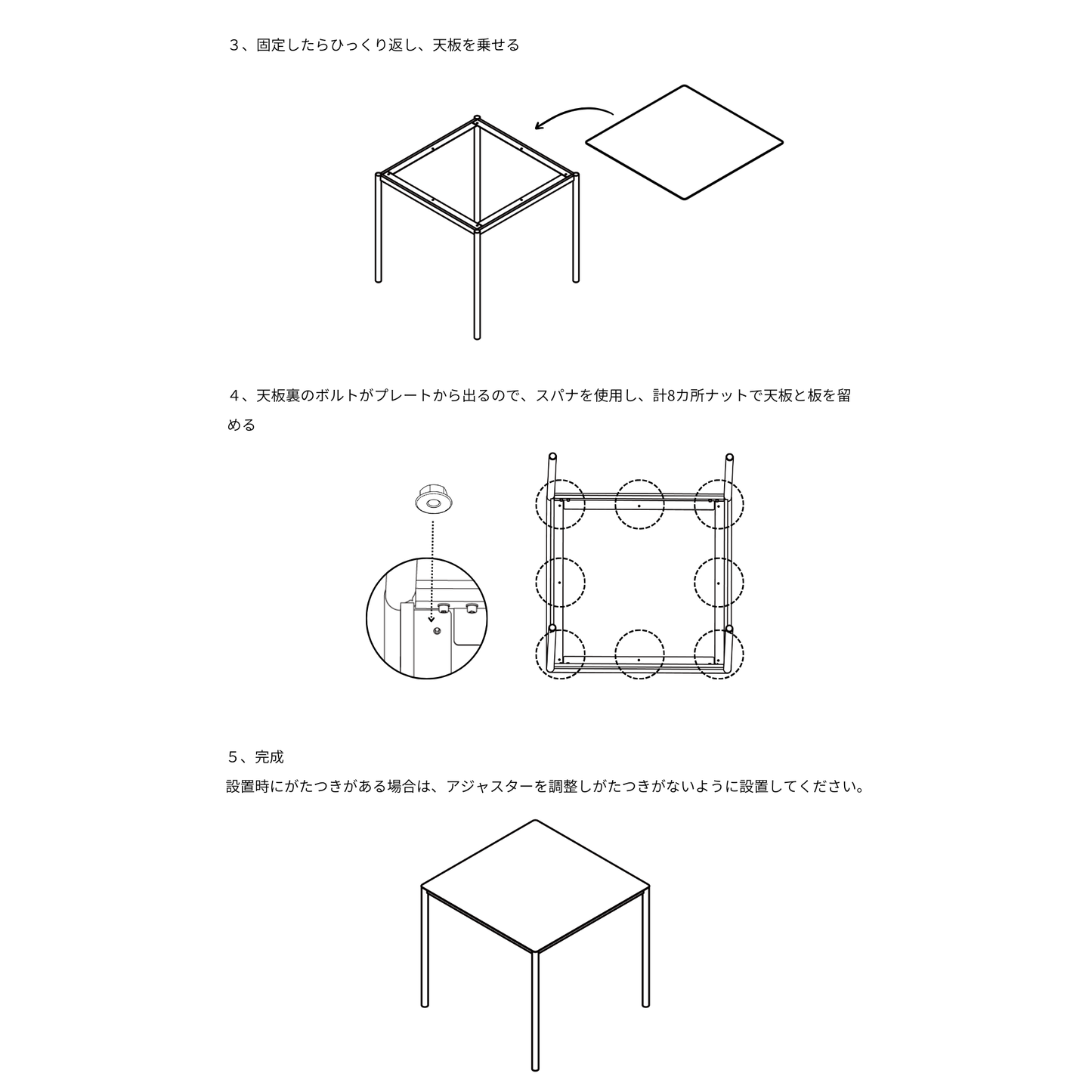 ３、固定したらひっくり返し、天板を乗せる

４、天板裏のボルトがプレートから出るので、スパナを使用し、計8カ所ナットで天板と板を留める

５、完成
設置時にがたつきがある場合は、アジャスターを調整しがたつきがないように設置してください。